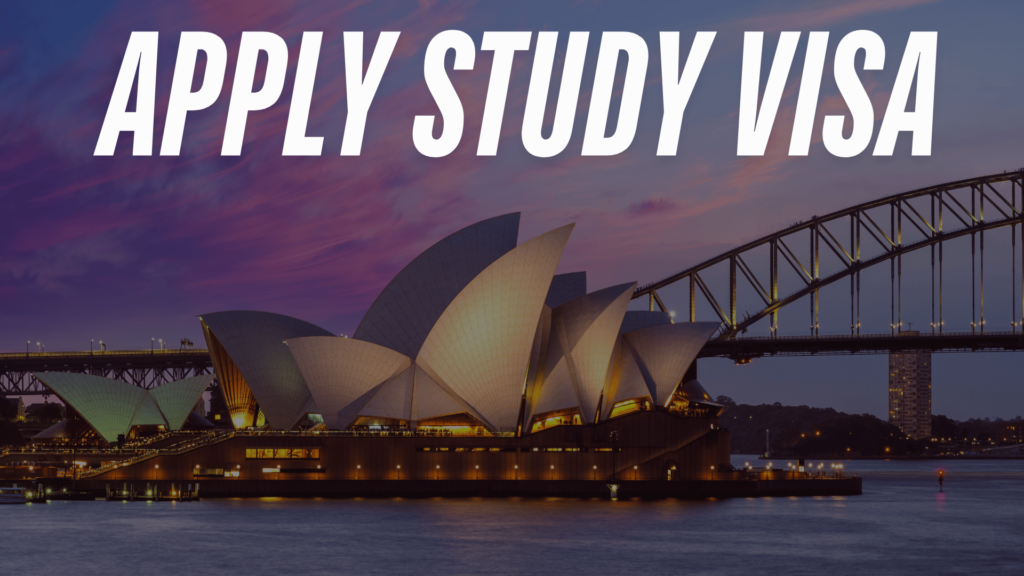 APPLY STUDY VISA